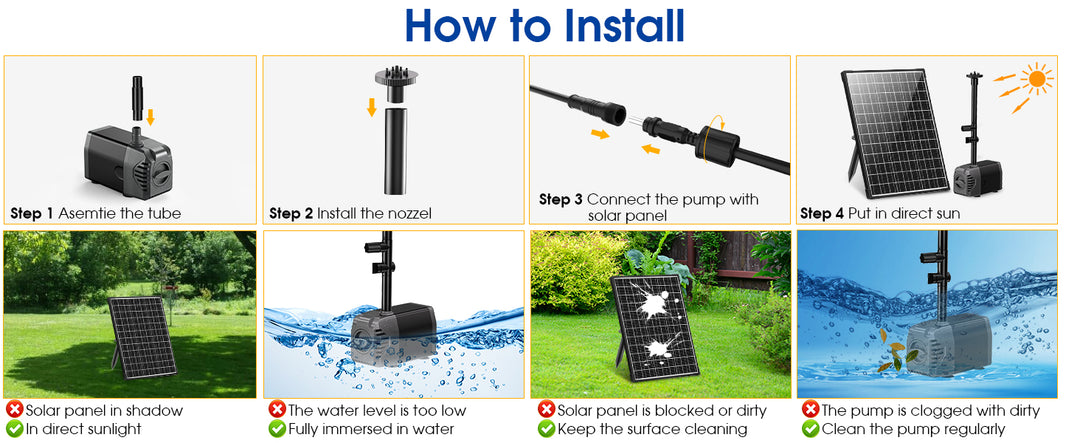 How to Install

Step 1 Asemtie the tube

Step 2 Install the nozzel

Step 3 Connect the pump with solar panel

Step 4 Put in direct sun

Solar panel in shadow
In direct sunlight

The water level is too low
Fully immersed in water

Solar panel is blocked or dirty
Keep the surface cleaning

The pump is clogged with dirty
Clean the pump regularly