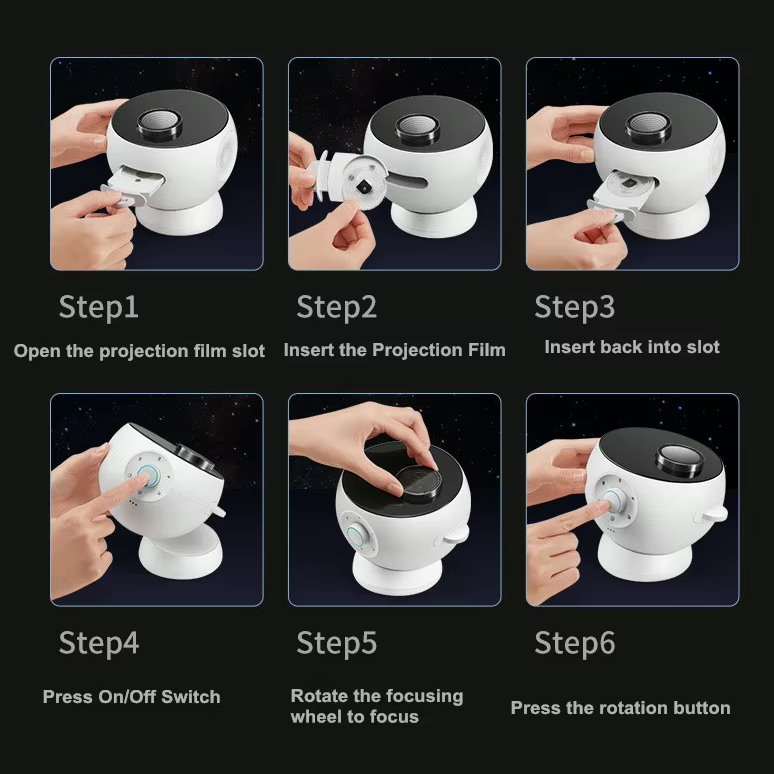 Step1

Open the projection film slot

Step2

Insert the Projection Film

Step3

Insert back into slot

Step4

Press On/Off Switch

Step5

Rotate the focusing wheel to focus

Step6

Press the rotation button