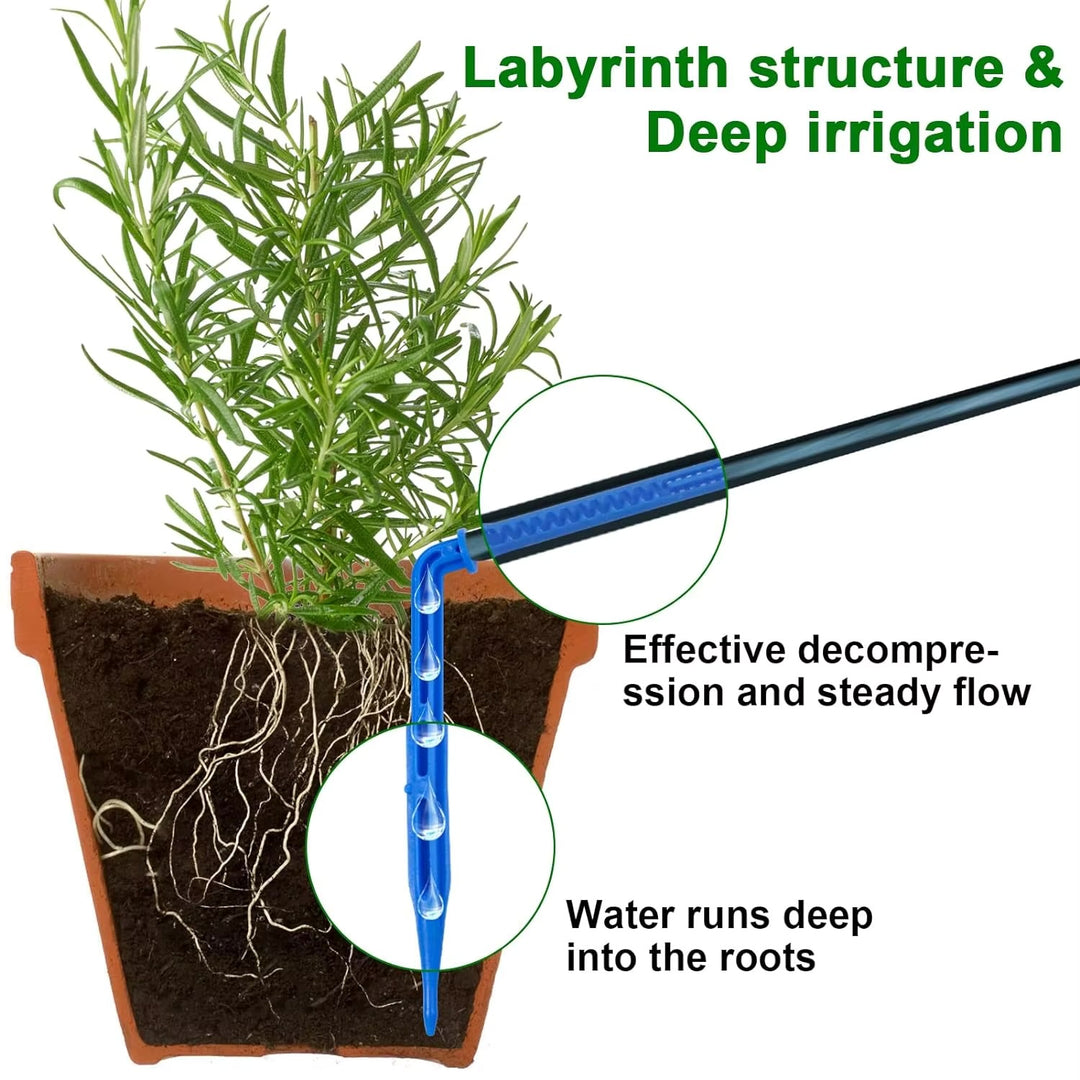 Labyrinth structure &
Deep irrigation

Effective decompression and steady flow

Water runs deep into the roots